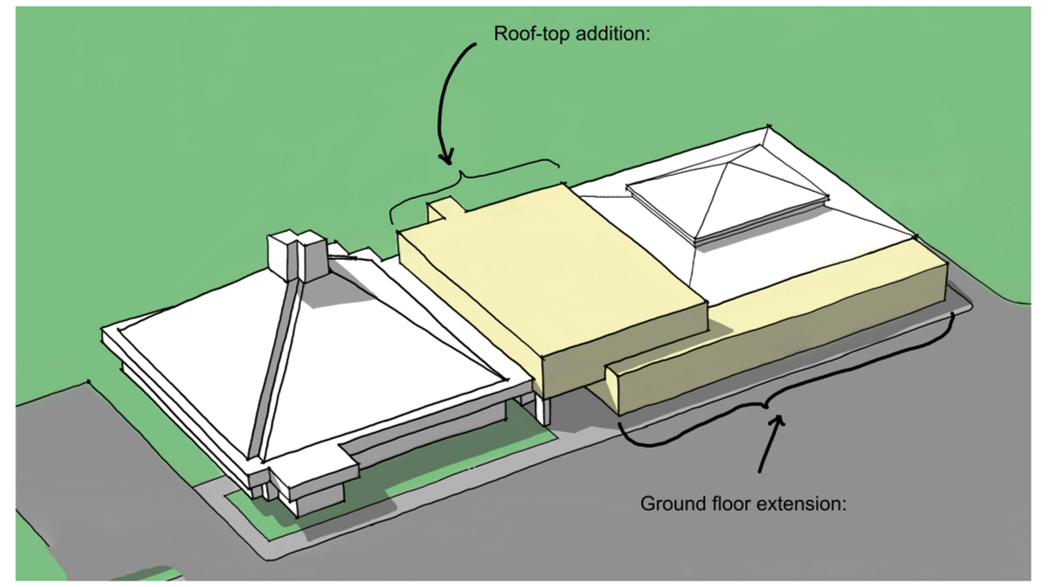 Roof-top addition:

Ground floor extension: